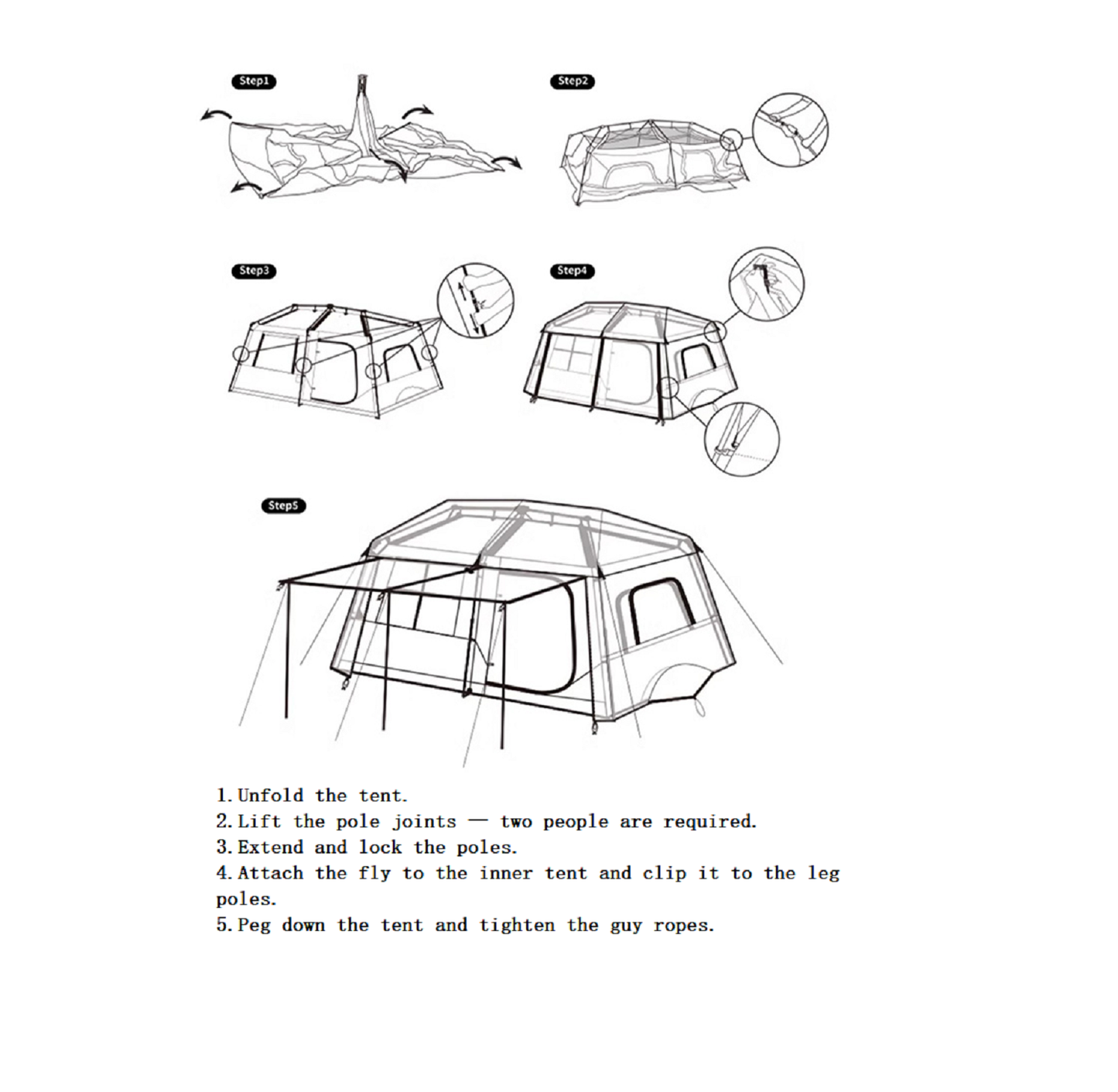 Step1

Step2

Step3

Step4

Step5

1. Unfold the tent.
2. Lift the pole joints — two people are required.
3. Extend and lock the poles.
4. Attach the fly to the inner tent and clip it to the leg poles.
5. Peg down the tent and tighten the guy ropes.