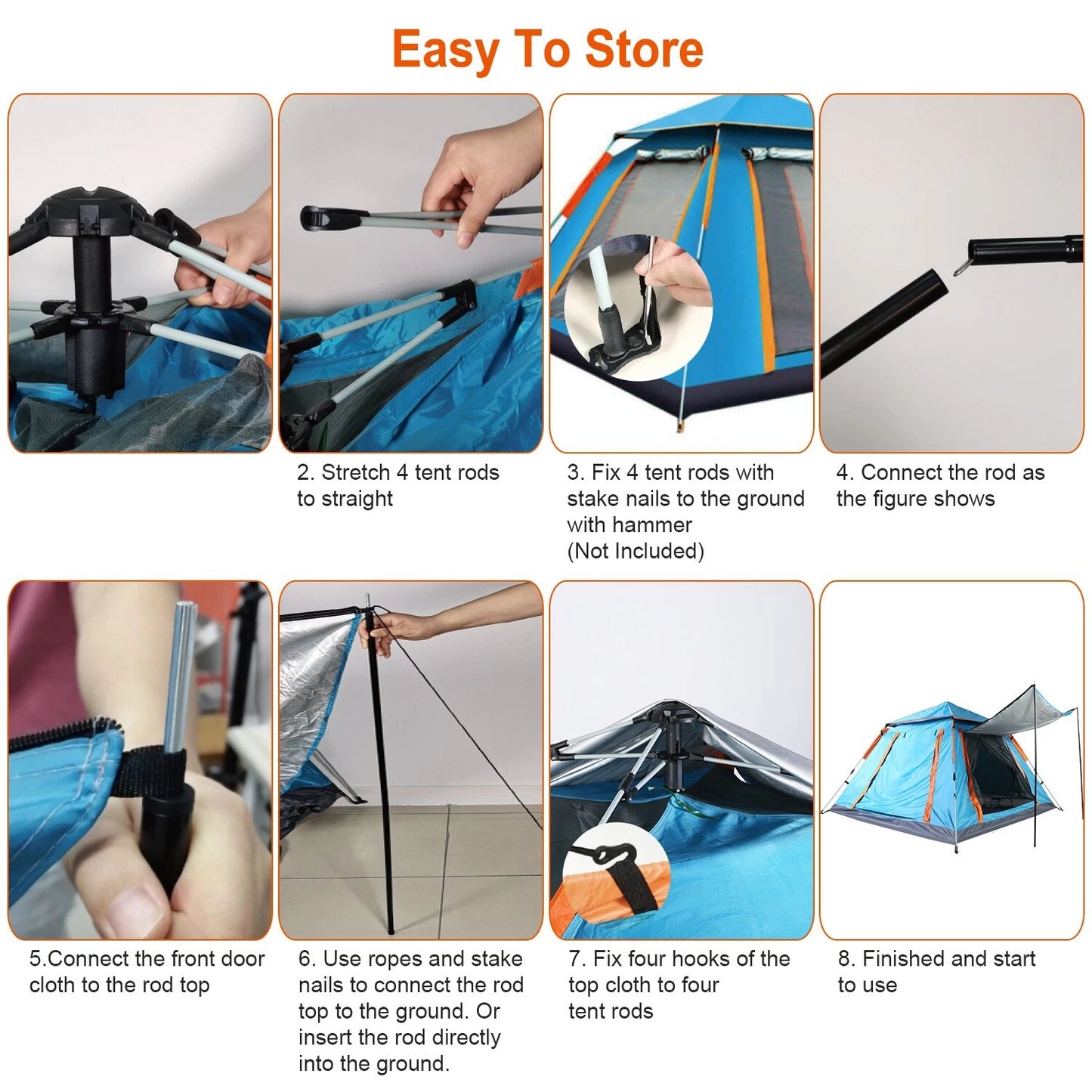 Easy To Store

2. Stretch 4 tent rods to straight

3. Fix 4 tent rods with stake nails to the ground with hammer (Not Included)

4. Connect the rod as the figure shows

5.Connect the front door cloth to the rod top

6. Use ropes and stake nails to connect the rod top to the ground. Or insert the rod directly into the ground.

7. Fix four hooks of the top cloth to four tent rods

8. Finished and start to use