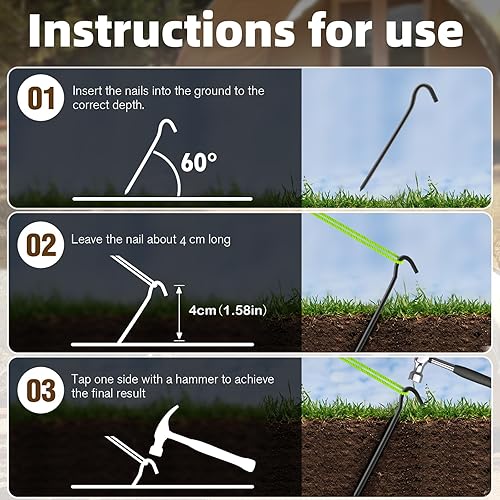 Instructions for use

01 Insert the nails into the ground to the correct depth.

60°

02 Leave the nail about 4 cm long

4cm (1.58in)

03 Tap one side with a hammer to achieve the final result