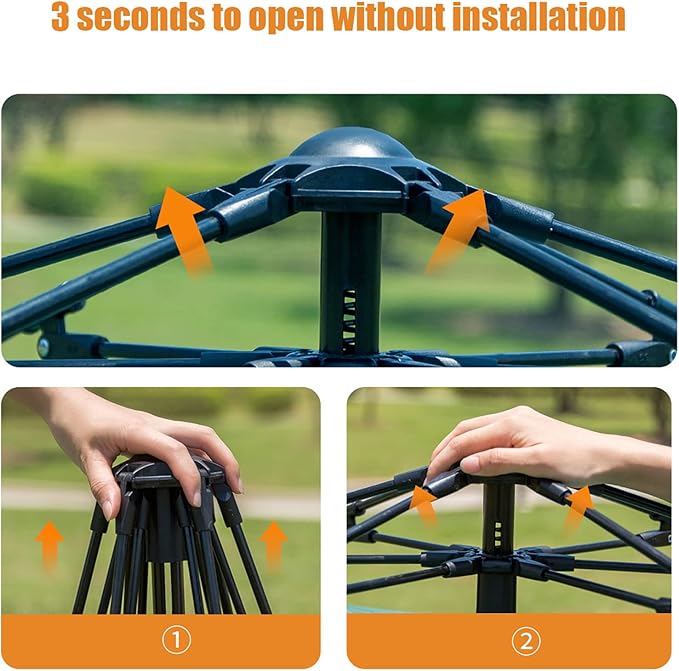 3 seconds to open without installation

①

②