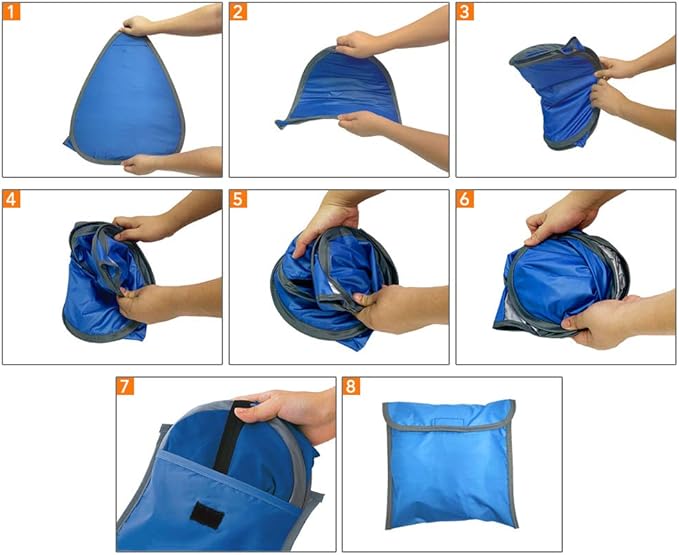 1

2

3

4

5

6

7

8