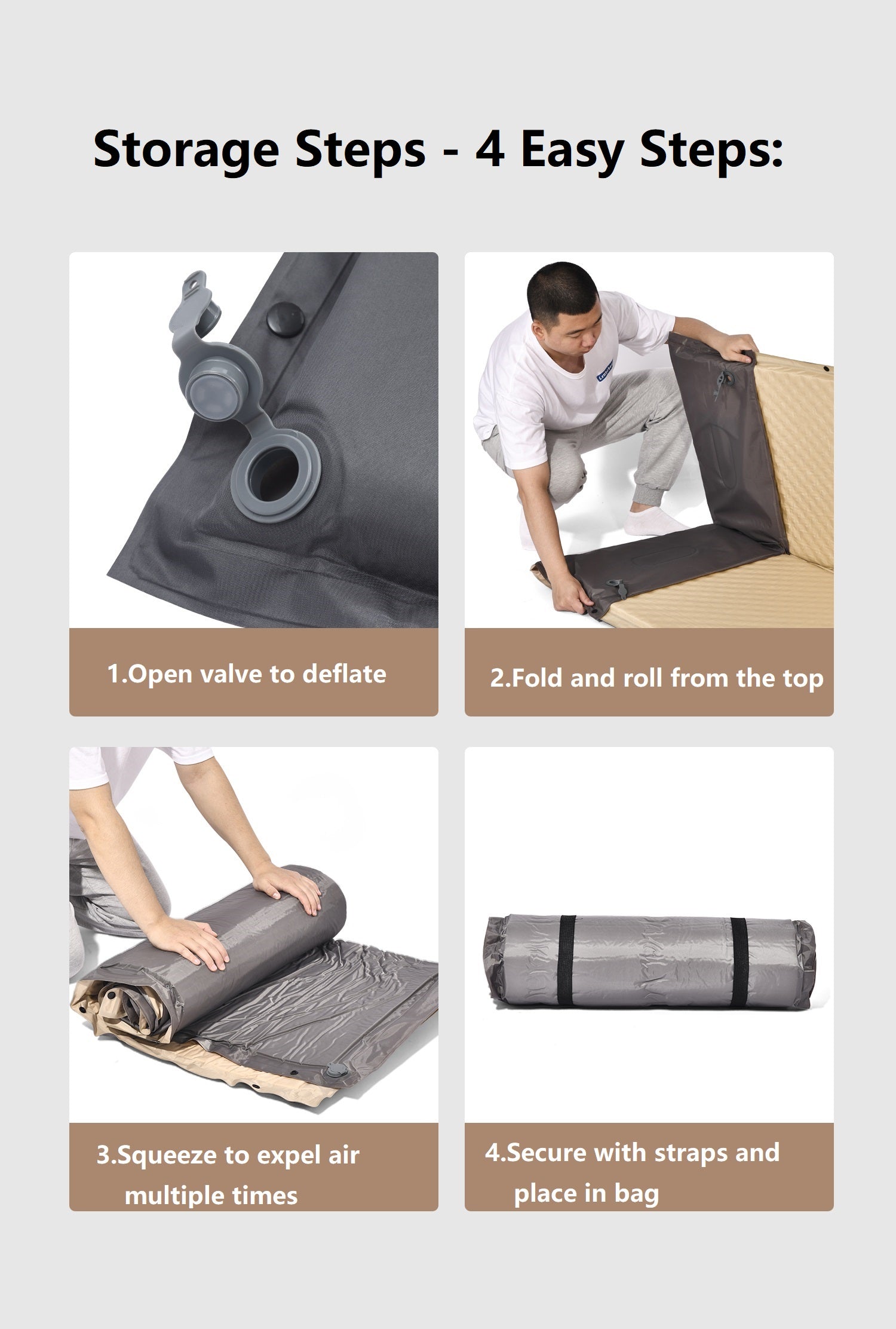 Storage Steps - 4 Easy Steps:

1.Open valve to deflate

2.Fold and roll from the top

3.Squeeze to expel air multiple times

4.Secure with straps and place in bag