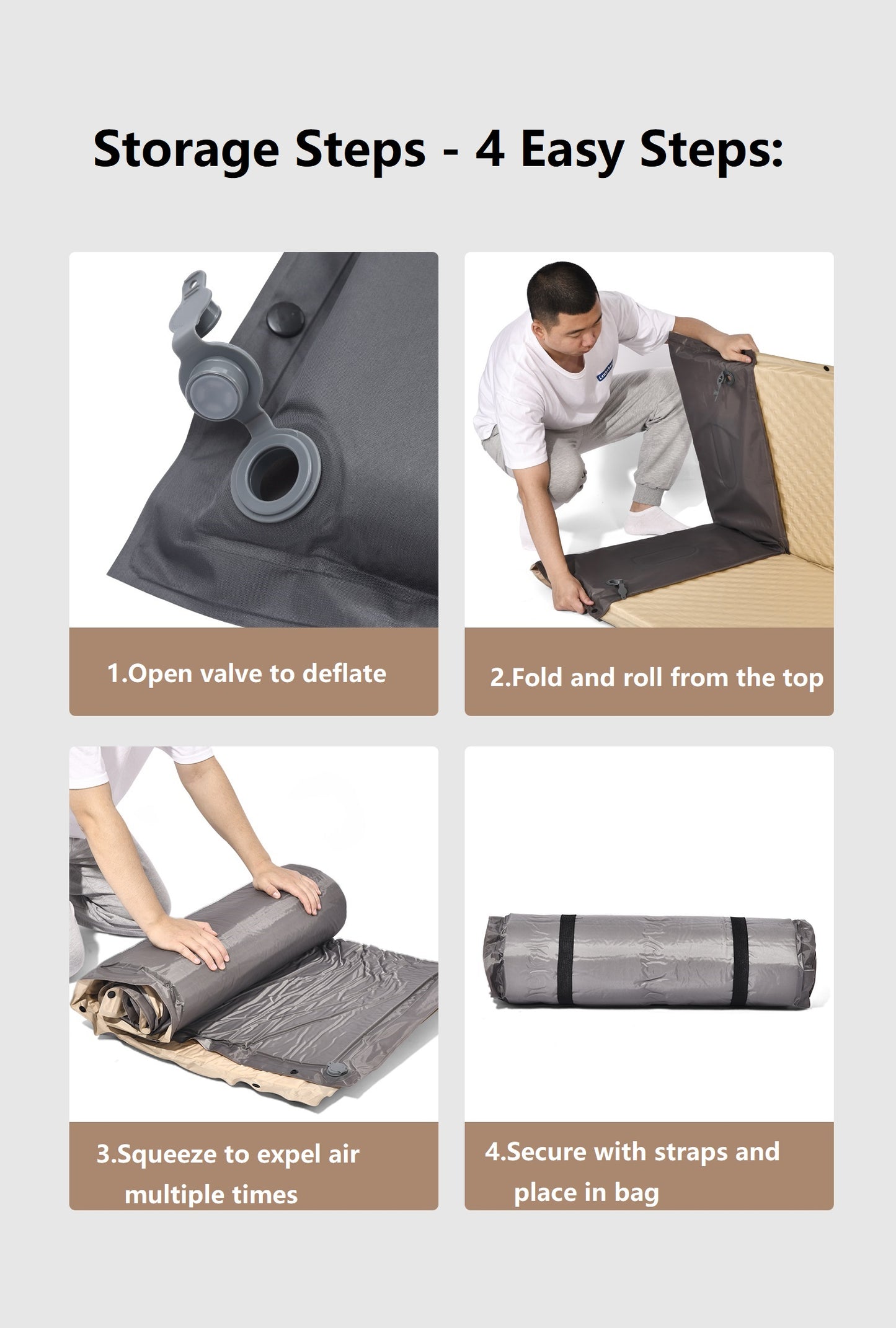 Storage Steps - 4 Easy Steps:

1.Open valve to deflate

2.Fold and roll from the top

3.Squeeze to expel air multiple times

4.Secure with straps and place in bag