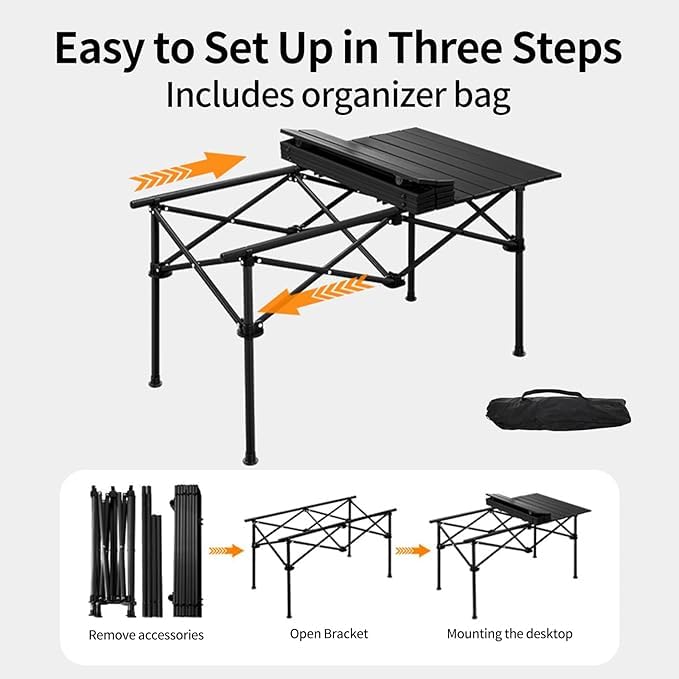 Easy to Set Up in Three Steps
Includes organizer bag

Remove accessories

Open Bracket

Mounting the desktop