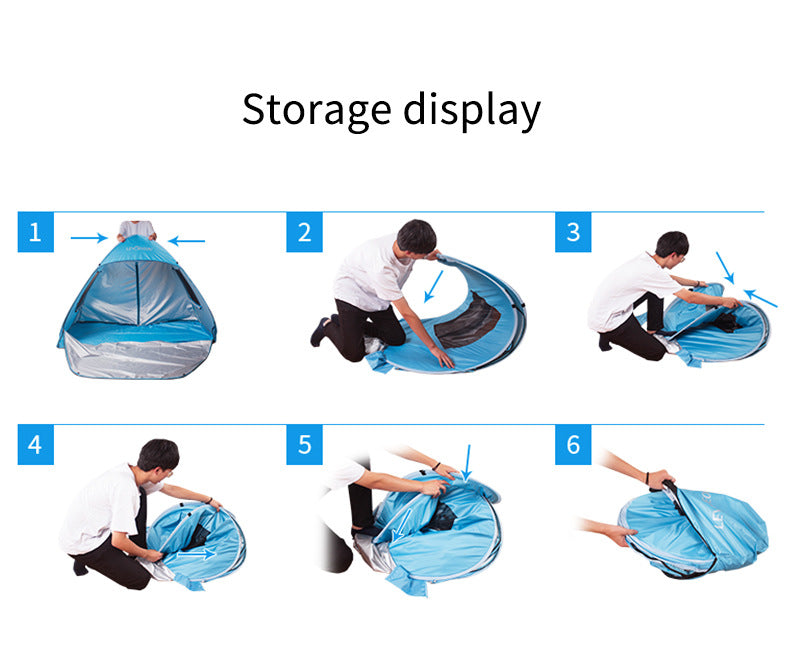 Storage display

1

2

3

4

5

6